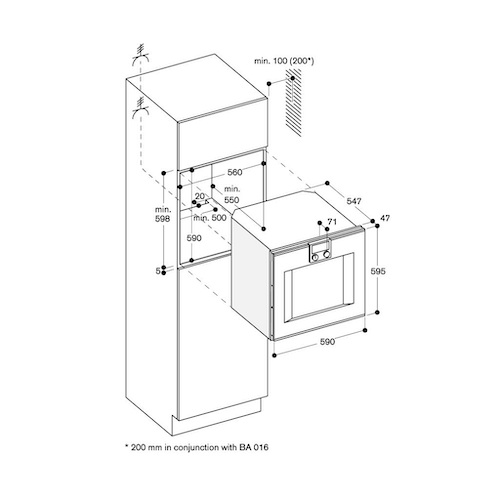 min. 100 (200*)

560

min. 550

20

min. 500

min. 598

590

5

547

47

71

595

590

* 200 mm in conjunction with BA 016