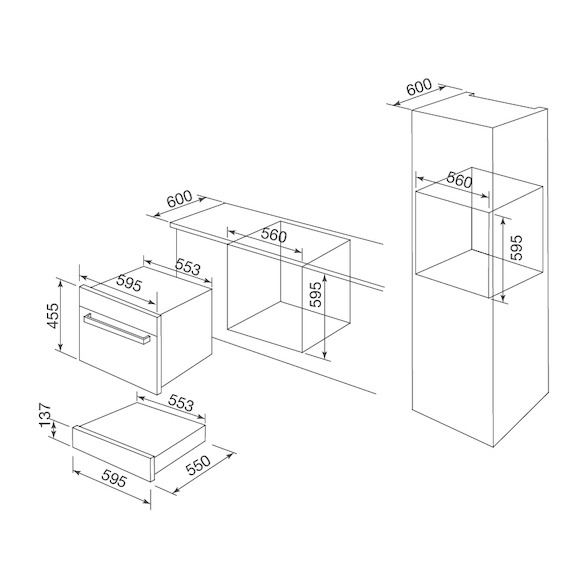 600

560

595

600

560

553

595

595

455

553

137

550

595