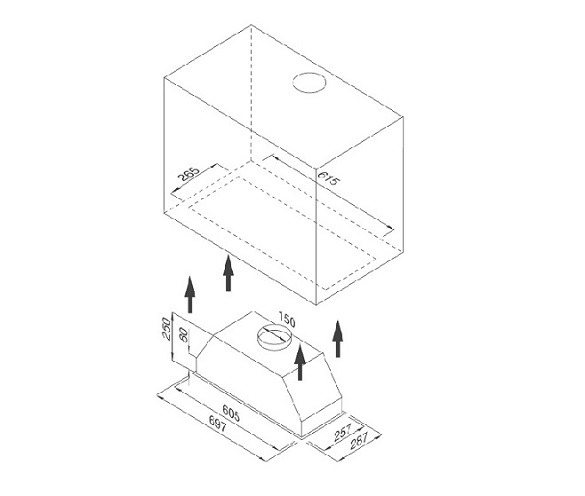 265
615
150
250
60
605
697
257
287