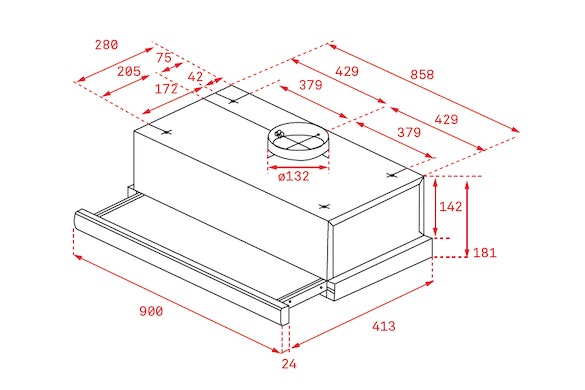 280
75
205
42
172
429
858
379
429
379
ø132
142
181
900
413
24