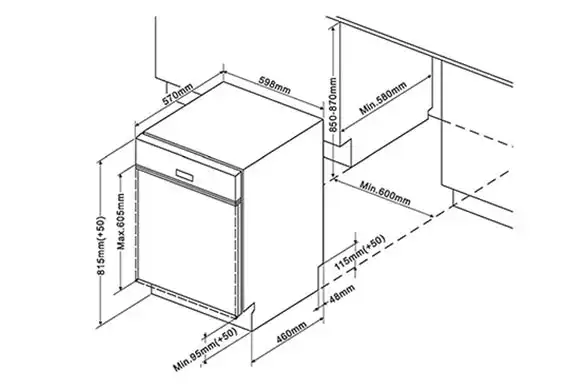 570mm
598mm
850-870mm
Min.580mm
Min.600mm
815mm(+50)
Max.605mm
115mm(+50)
48mm
460mm
Min.95mm(+50)