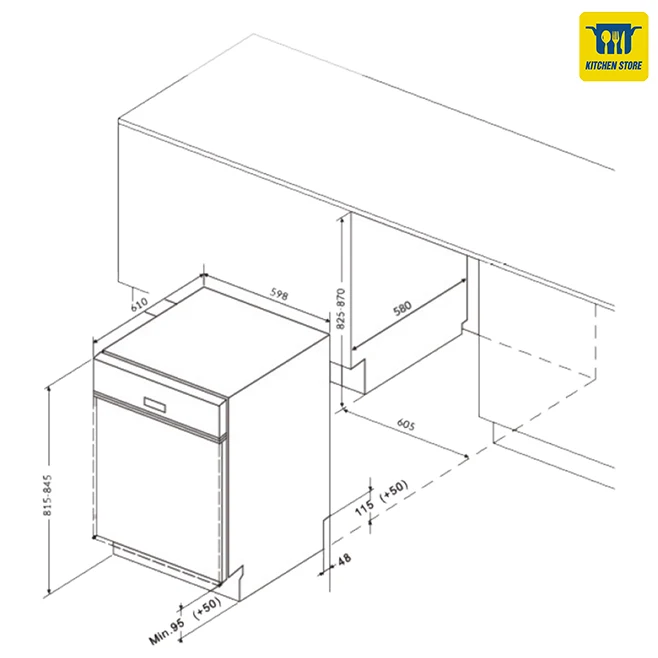 KITCHEN STORE

610

598

825-870

580

605

815-845

115 (+50)

48

Min.95 (+50)