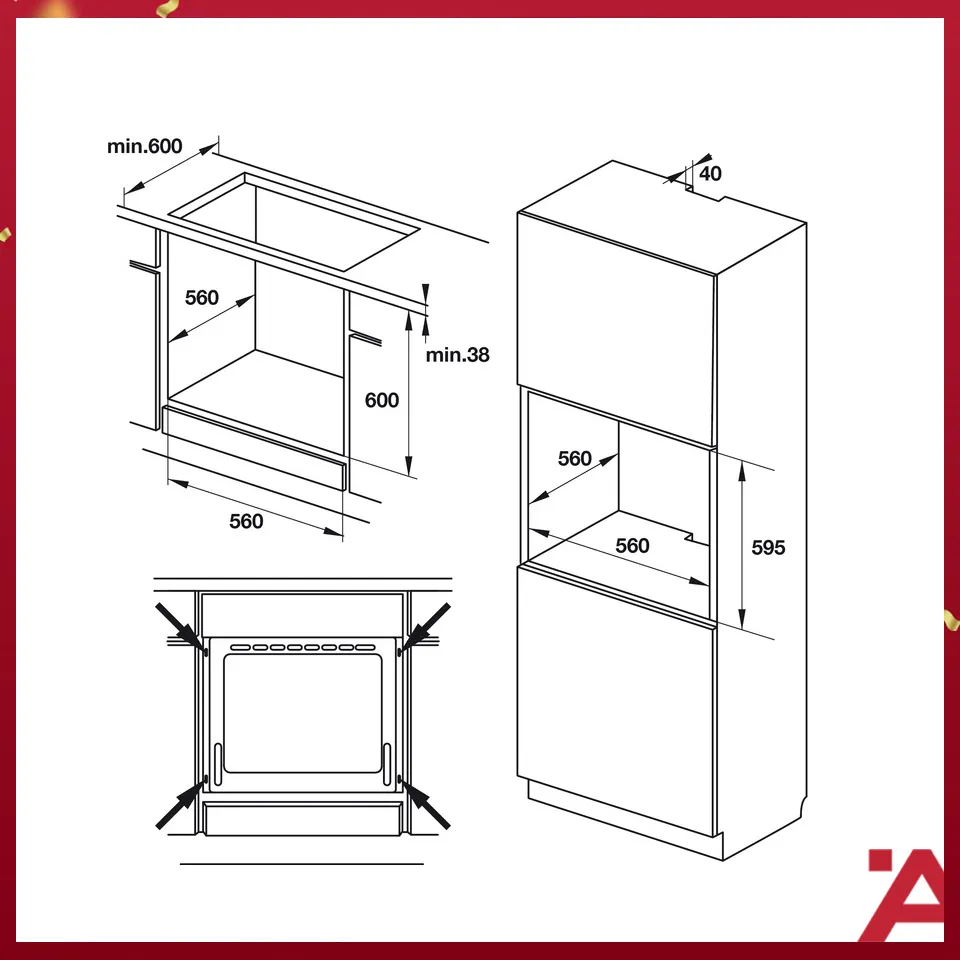 min.600

560

min.38

600

560

40

560

560

595